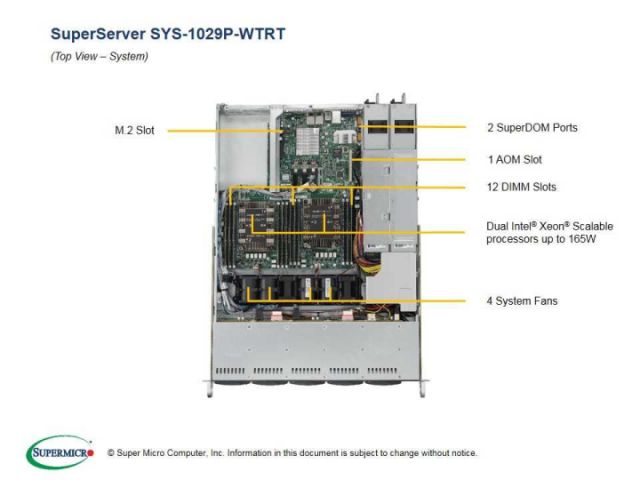 SuperServer SYS-1029P-WTRT

(Top View – System)

M.2 Slot

2 SuperDOM Ports

1 AOM Slot

12 DIMM Slots

Dual Intel® Xeon® Scalable processors up to 165W

4 System Fans

SUPERMICRO

© Super Micro Computer, Inc. Information in this document is subject to change without notice.