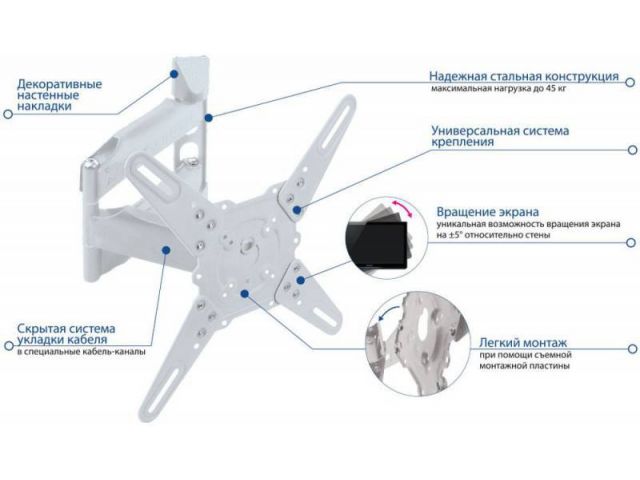 Декоративные настенные накладки

Надежная стальная конструкция
максимальная нагрузка до 45 кг

Универсальная система крепления

Вращение экрана
уникальная возможность вращения экрана на ±5° относительно стены

Скрытая система укладки кабеля
в специальные кабель-каналы

Легкий монтаж
при помощи съемной монтажной пластины