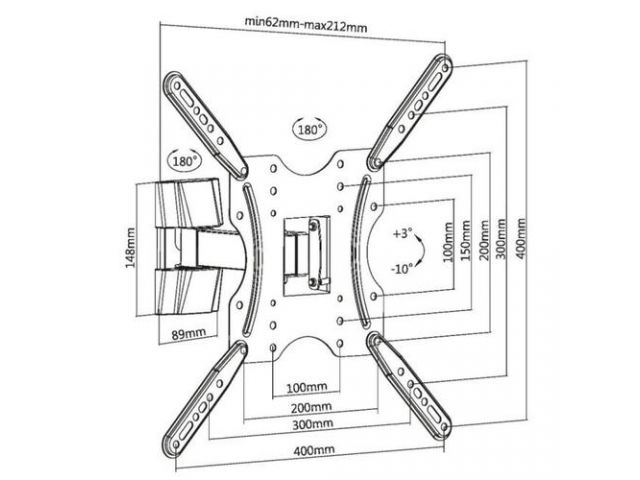 min62mm-max212mm

180°

180°

148mm

89mm

+3°

-10°

100mm

150mm

200mm

300mm

400mm

100mm

200mm

300mm

400mm