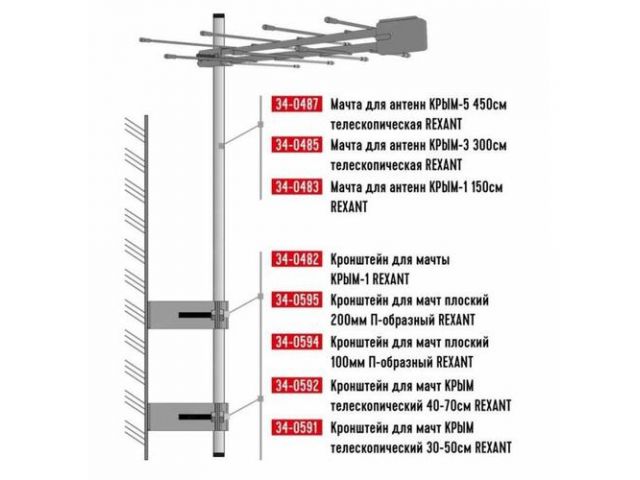 34-0487 Мачта для антенн КРЫМ-5 450см телескопическая REXANT

34-0485 Мачта для антенн КРЫМ-3 300см телескопическая REXANT

34-0483 Мачта для антенн КРЫМ-1 150см REXANT

34-0482 Кронштейн для мачты КРЫМ-1 REXANT

34-0595 Кронштейн для мачт плоский 200мм П-образный REXANT

34-0594 Кронштейн для мачт плоский 100мм П-образный REXANT

34-0592 Кронштейн для мачт КРЫМ телескопический 40-70см REXANT

34-0591 Кронштейн для мачт КРЫМ телескопический 30-50см REXANT