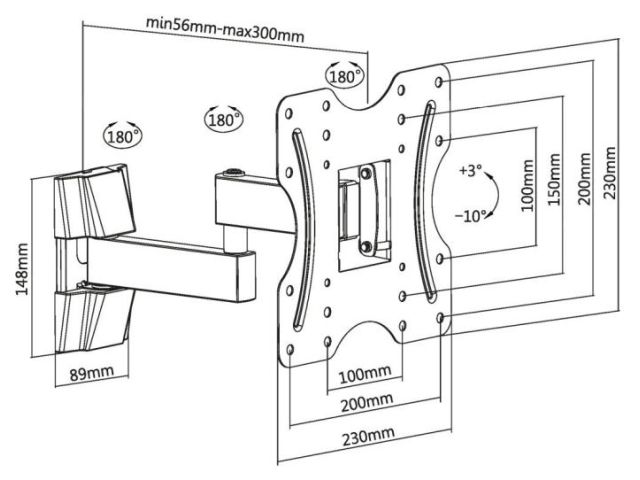 min56mm-max300mm

180°

180°

180°

148mm

89mm

+3°

−10°

100mm

150mm

200mm

230mm

100mm

200mm

230mm