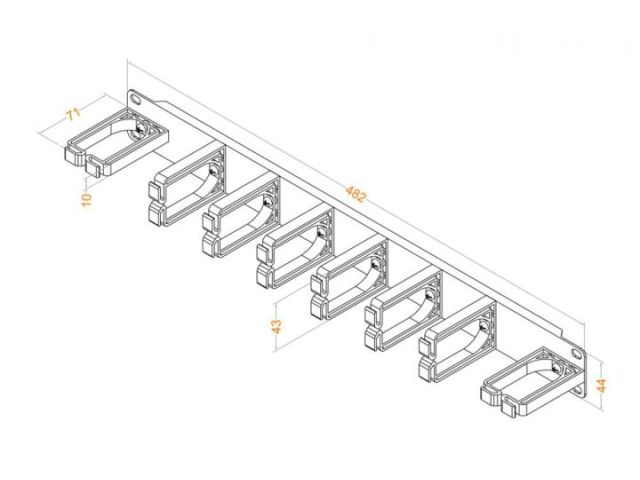 71
10
482
43
44