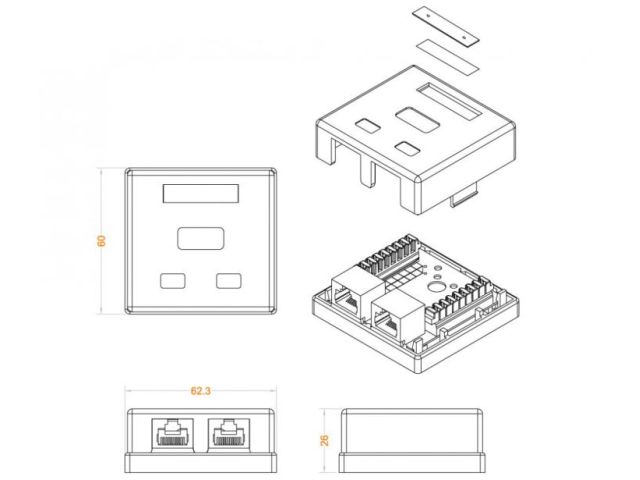 60

62.3

26