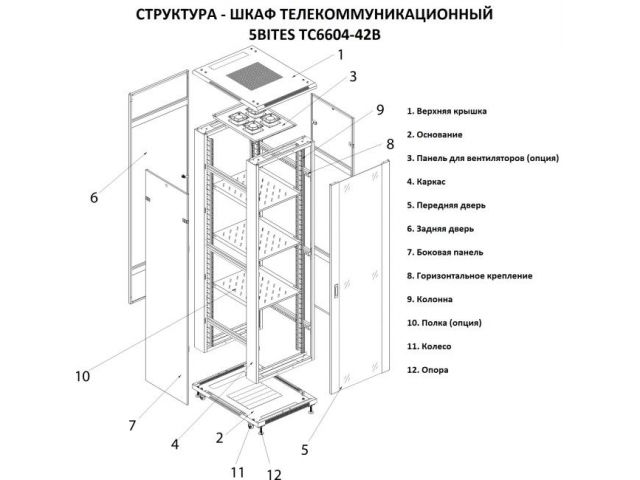 СТРУКТУРА - ШКАФ ТЕЛЕКОММУНИКАЦИОННЫЙ
5BITES TC6604-42B

1
3
9
8
6
10
7
4
2
11
12
5

1. Верхняя крышка
2. Основание
3. Панель для вентиляторов (опция)
4. Каркас
5. Передняя дверь
6. Задняя дверь
7. Боковая панель
8. Горизонтальное крепление
9. Колонна
10. Полка (опция)
11. Колесо
12. Опора