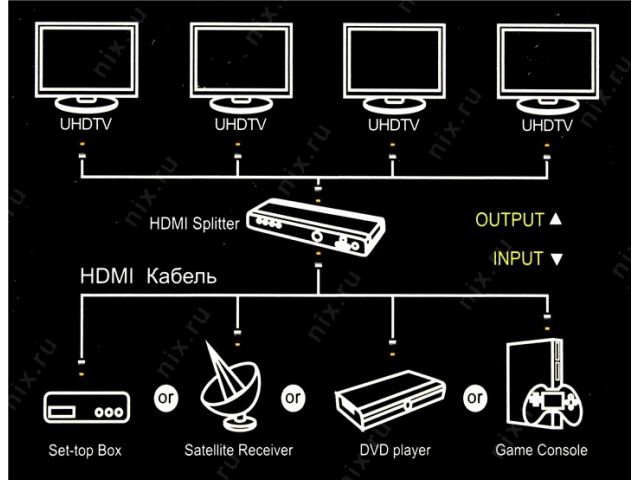 UHDTV UHDTV UHDTV UHDTV

HDMI Splitter

OUTPUT ▲

INPUT ▼

HDMI Кабель

or or or

Set-top Box Satellite Receiver DVD player Game Console

nix.ru